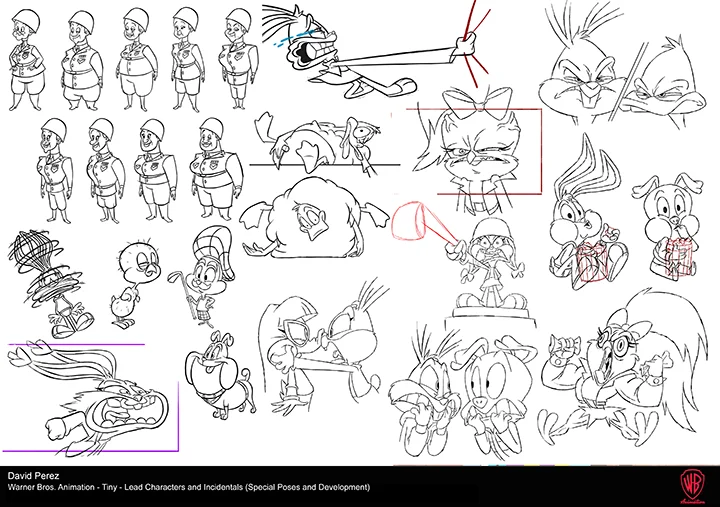 David Perez
Warner Bros. Animation - Tiny - Lead Characters and Incidentals (Special Poses and Development)

WB
Animation